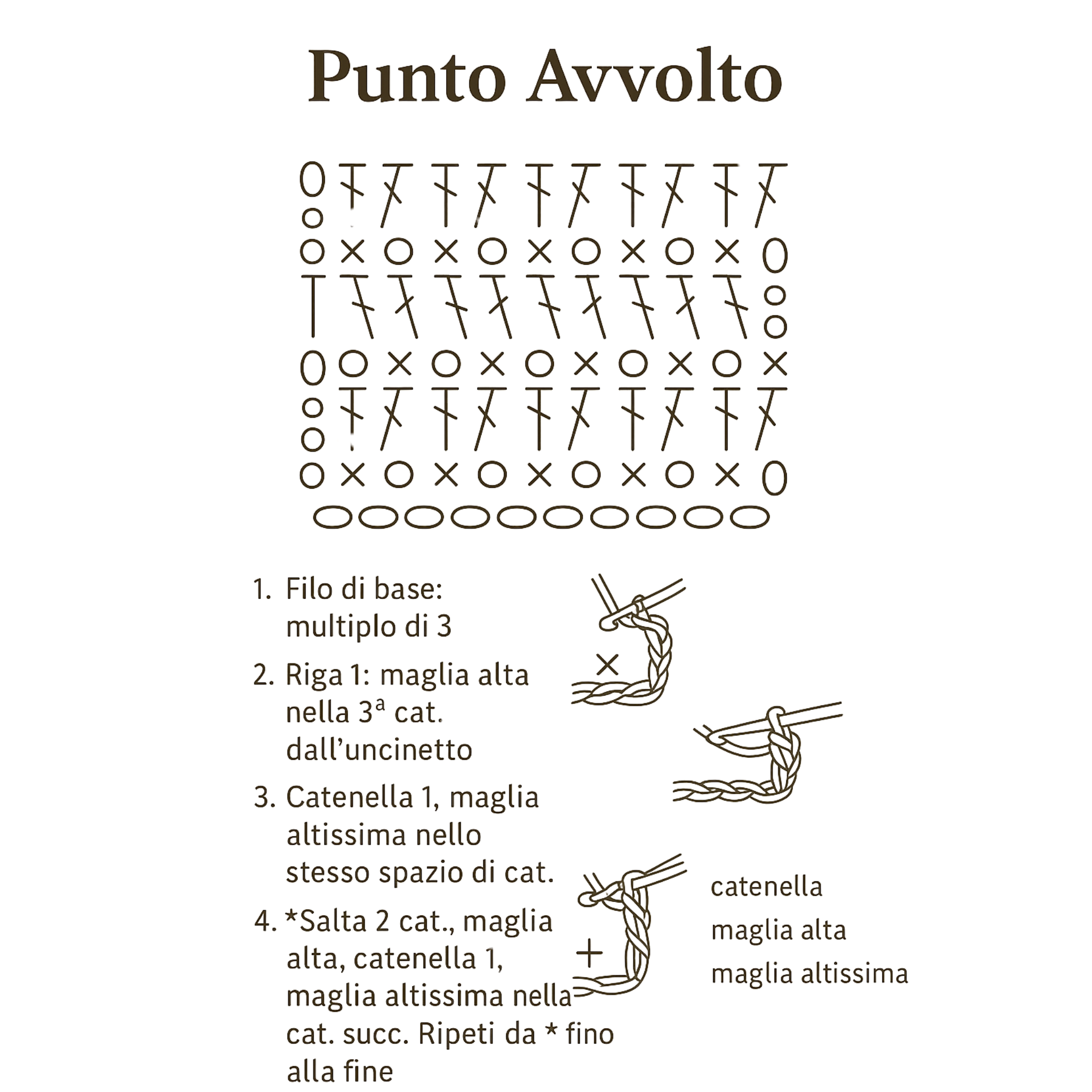 Punto Avvolto

1. Filo di base: multiplo di 3

2. Riga 1: maglia alta nella 3ª cat. dall'uncinetto

3. Catenella 1, maglia altissima nello stesso spazio di cat.

4. *Salta 2 cat., maglia alta, catenella 1, maglia altissima nella cat. succ. Ripeti da * fino alla fine

catenella
maglia alta
maglia altissima